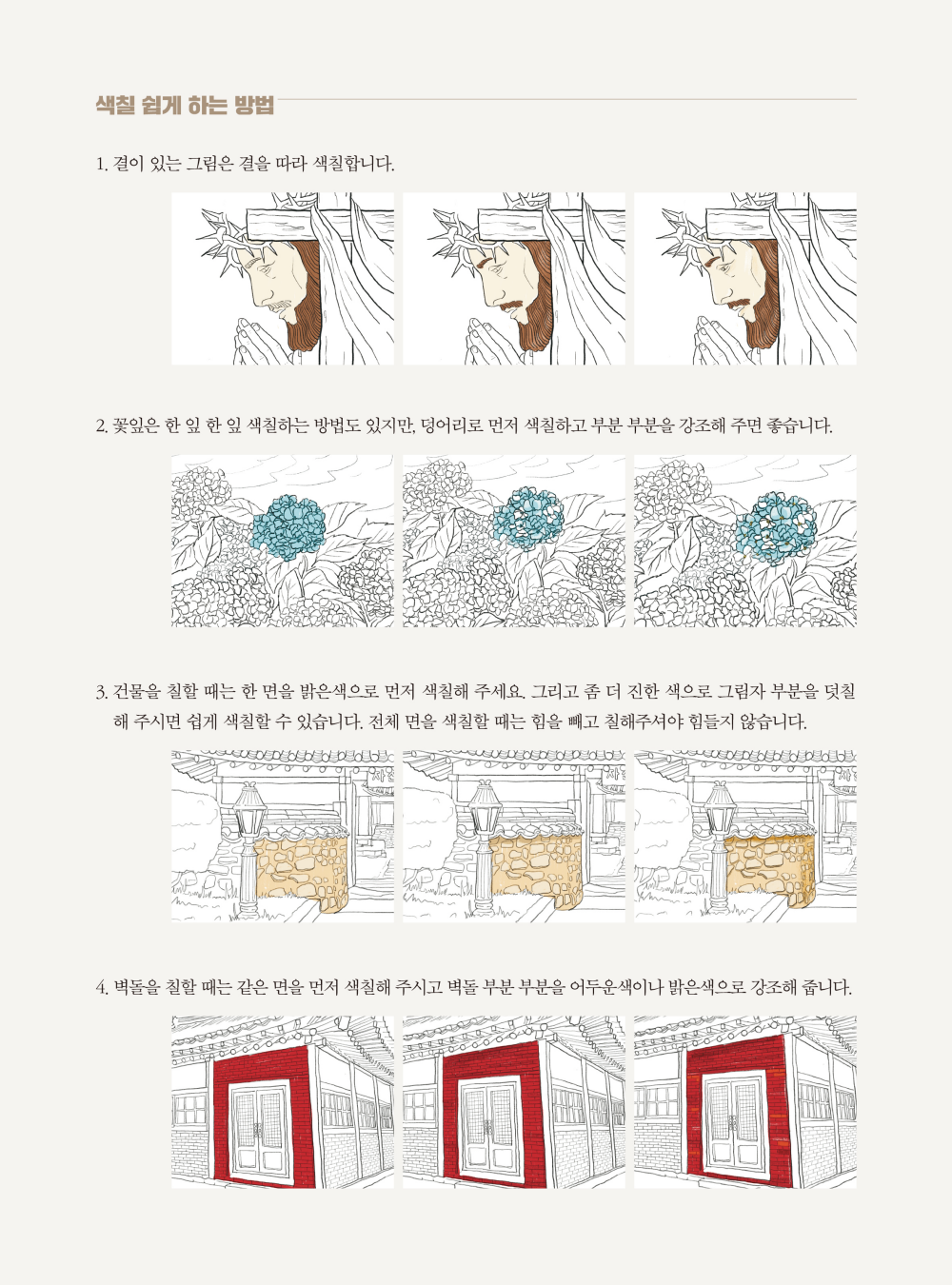 색칠 쉽게 하는 방법

1. 결이 있는 그림은 결을 따라 색칠합니다.

2. 꽃잎은 한 잎 한 잎 색칠하는 방법도 있지만, 덩어리로 먼저 색칠하고 부분 부분을 강조해 주면 좋습니다.

3. 건물을 칠할 때는 한 면을 밝은색으로 먼저 색칠해 주세요. 그리고 좀 더 진한 색으로 그림자 부분을 덧칠해 주시면 쉽게 색칠할 수 있습니다. 전체 면을 색칠할 때는 힘을 빼고 칠해주셔야 힘들지 않습니다.

4. 벽돌을 칠할 때는 같은 면을 먼저 색칠해 주시고 벽돌 부분 부분을 어두운색이나 밝은색으로 강조해 줍니다.